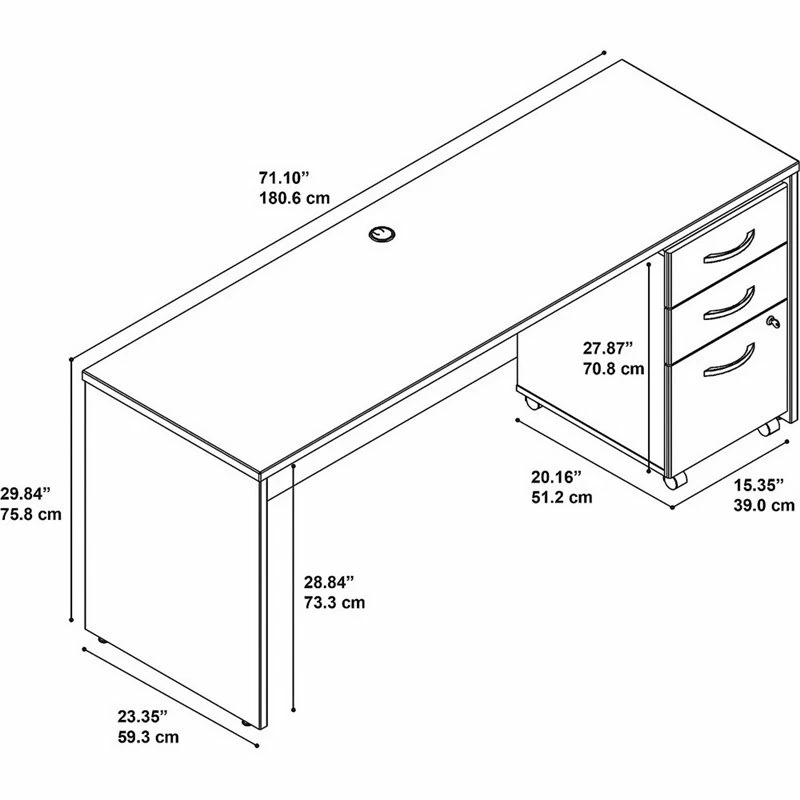 71.10”
180.6 cm

27.87”
70.8 cm

29.84”
75.8 cm

20.16”
51.2 cm

15.35”
39.0 cm

28.84”
73.3 cm

23.35”
59.3 cm