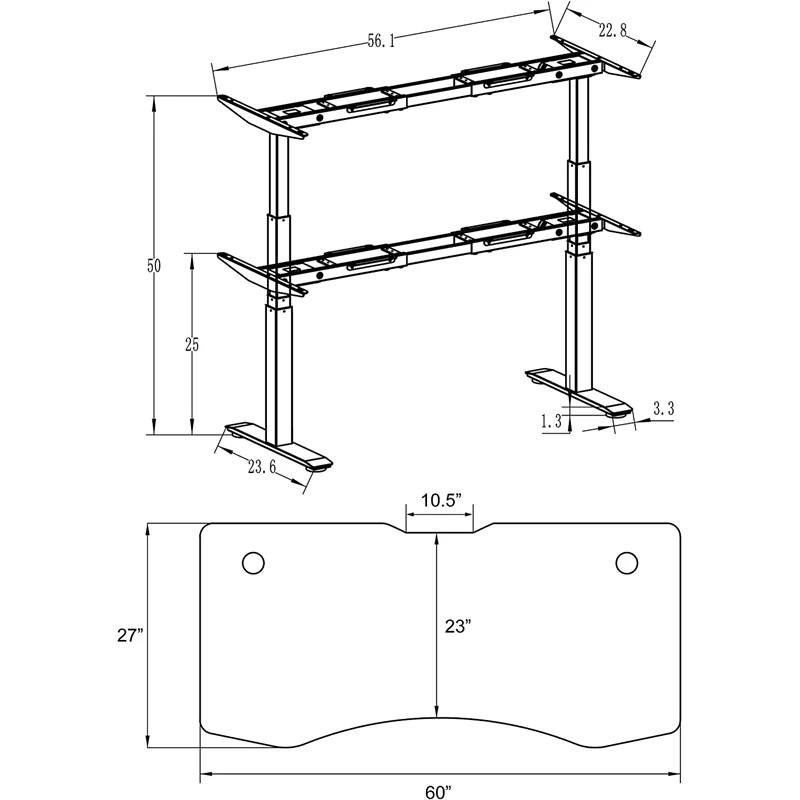 56.1

22.8

50

25

1.3

3.3

23.6

10.5”

27”

23”

60”