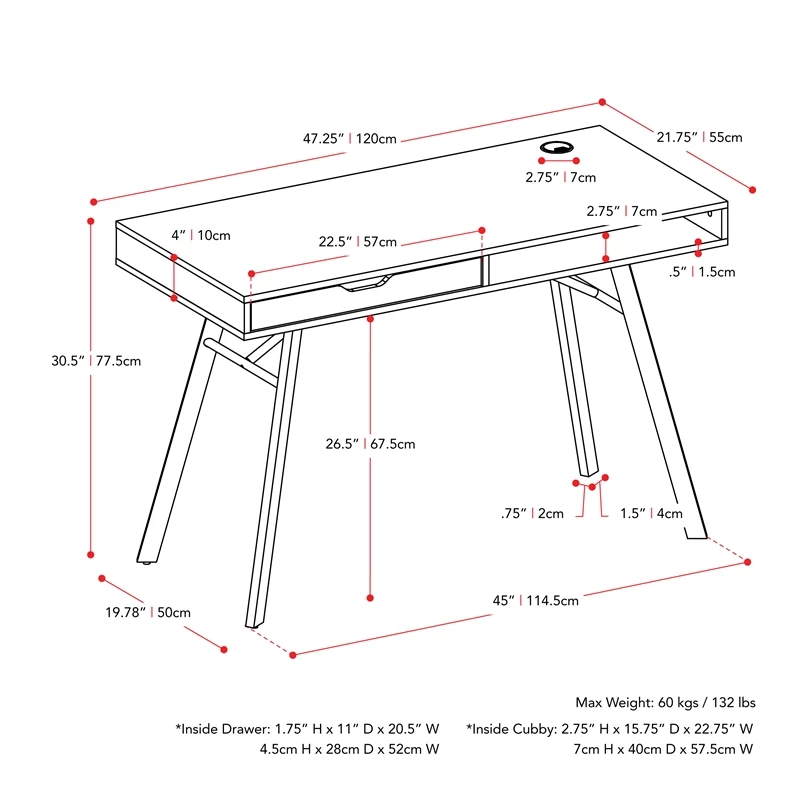 47.25" | 120cm

21.75" | 55cm

2.75" | 7cm

2.75" | 7cm

4" | 10cm

22.5" | 57cm

.5" | 1.5cm

30.5" | 77.5cm

26.5" | 67.5cm

.75" | 2cm

1.5" | 4cm

19.78" | 50cm

45" | 114.5cm

Max Weight: 60 kgs / 132 lbs

*Inside Drawer: 1.75" H x 11" D x 20.5" W
4.5cm H x 28cm D x 52cm W

*Inside Cubby: 2.75" H x 15.75" D x 22.75" W
7cm H x 40cm D x 57.5cm W