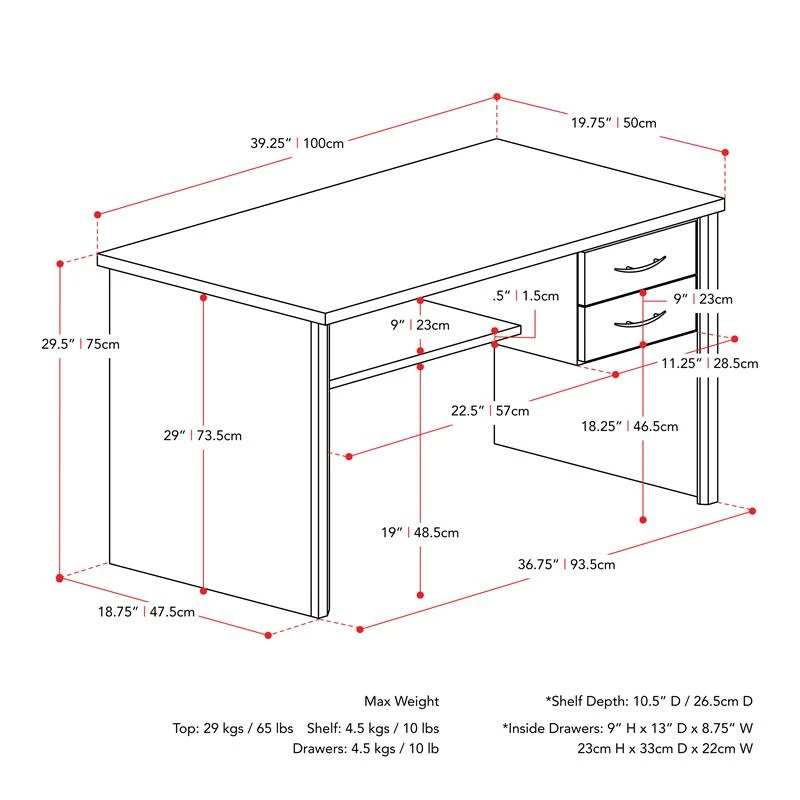 39.25" | 100cm

19.75" | 50cm

29.5" | 75cm

.5" | 1.5cm

9" | 23cm

9" | 23cm

11.25" | 28.5cm

22.5" | 57cm

18.25" | 46.5cm

29" | 73.5cm

19" | 48.5cm

36.75" | 93.5cm

18.75" | 47.5cm

Max Weight

Top: 29 kgs / 65 lbs Shelf: 4.5 kgs / 10 lbs

Drawers: 4.5 kgs / 10 lb

*Shelf Depth: 10.5" D / 26.5cm D

*Inside Drawers: 9" H x 13" D x 8.75" W
23cm H x 33cm D x 22cm W