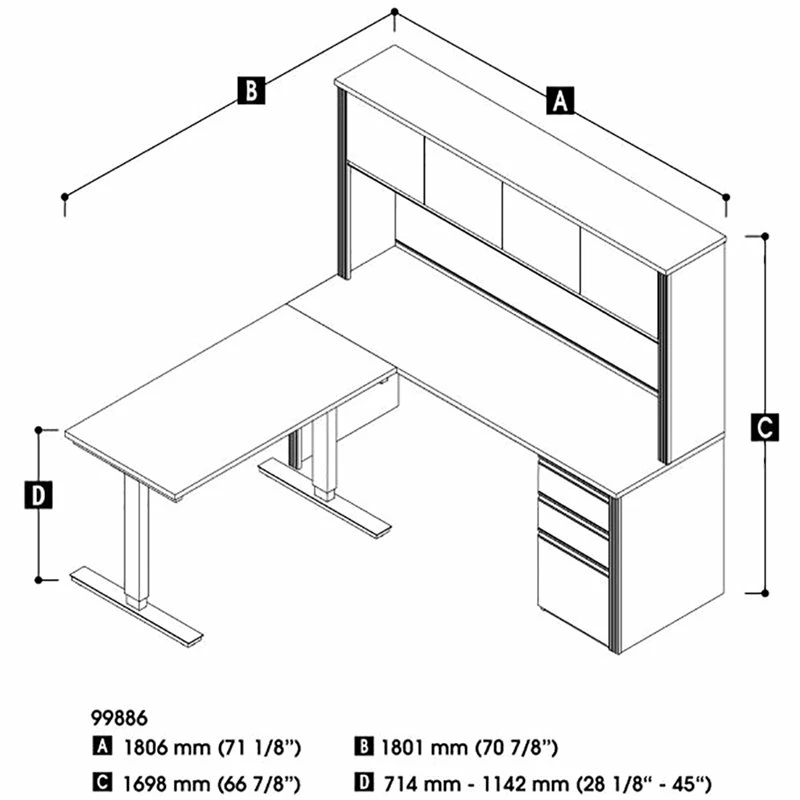 B

A

C

D

99886

A 1806 mm (71 1/8")

B 1801 mm (70 7/8")

C 1698 mm (66 7/8")

D 714 mm - 1142 mm (28 1/8" - 45")