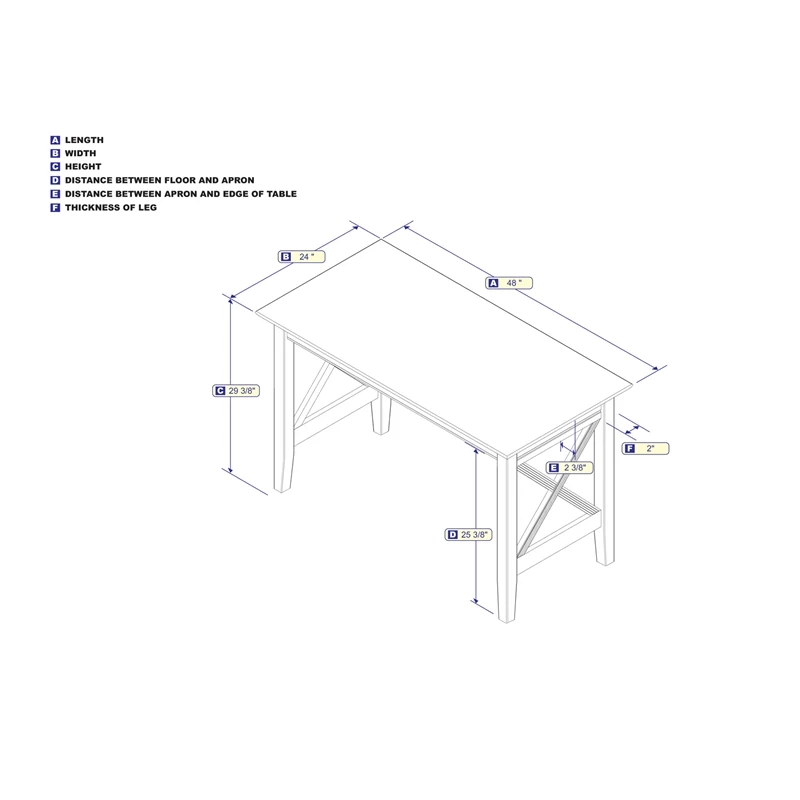 A LENGTH
B WIDTH
C HEIGHT
D DISTANCE BETWEEN FLOOR AND APRON
E DISTANCE BETWEEN APRON AND EDGE OF TABLE
F THICKNESS OF LEG

B 24 "

A 48 "

C 29 3/8"

F 2"

E 2 3/8"

D 25 3/8"