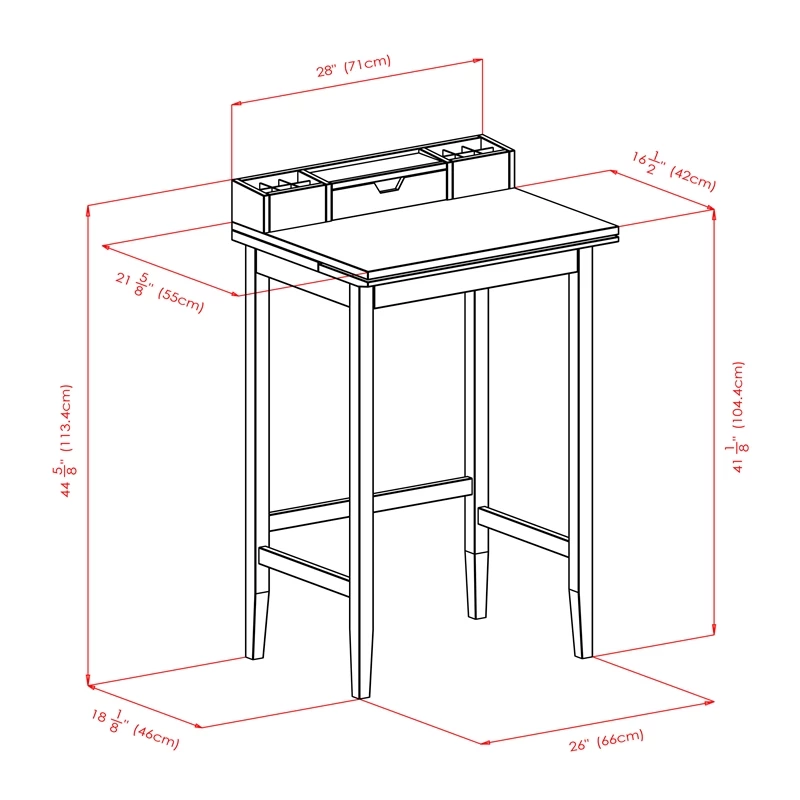 28" (71cm)

$16\frac{1}{2}$" (42cm)

$21\frac{5}{8}$" (55cm)

$44\frac{5}{8}$" (113.4cm)

$41\frac{1}{8}$" (104.4cm)

$18\frac{1}{8}$" (46cm)

26" (66cm)