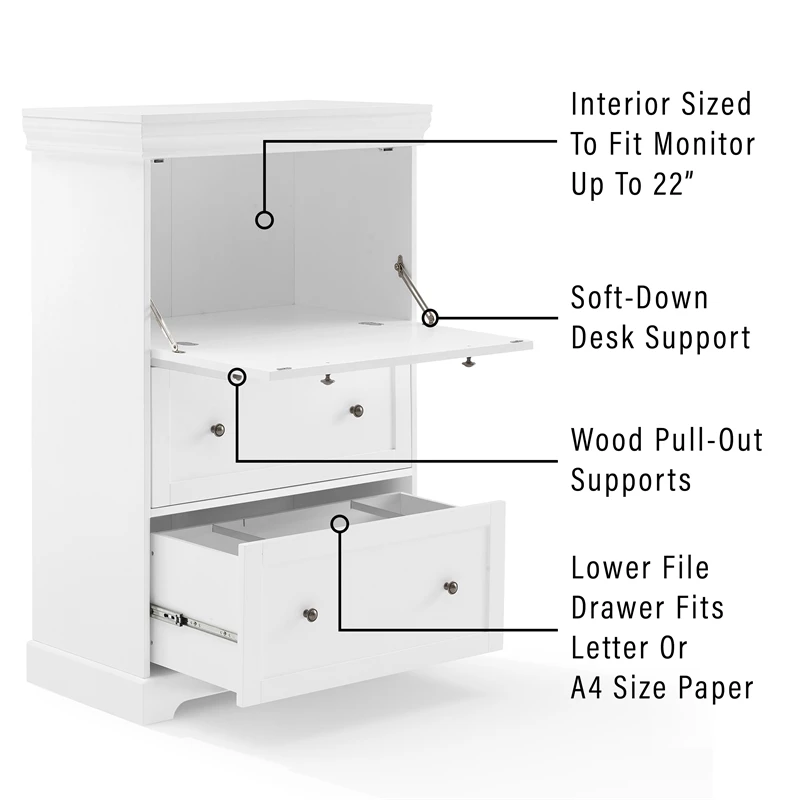 Interior Sized To Fit Monitor Up To 22"

Soft-Down Desk Support

Wood Pull-Out Supports

Lower File Drawer Fits Letter Or A4 Size Paper