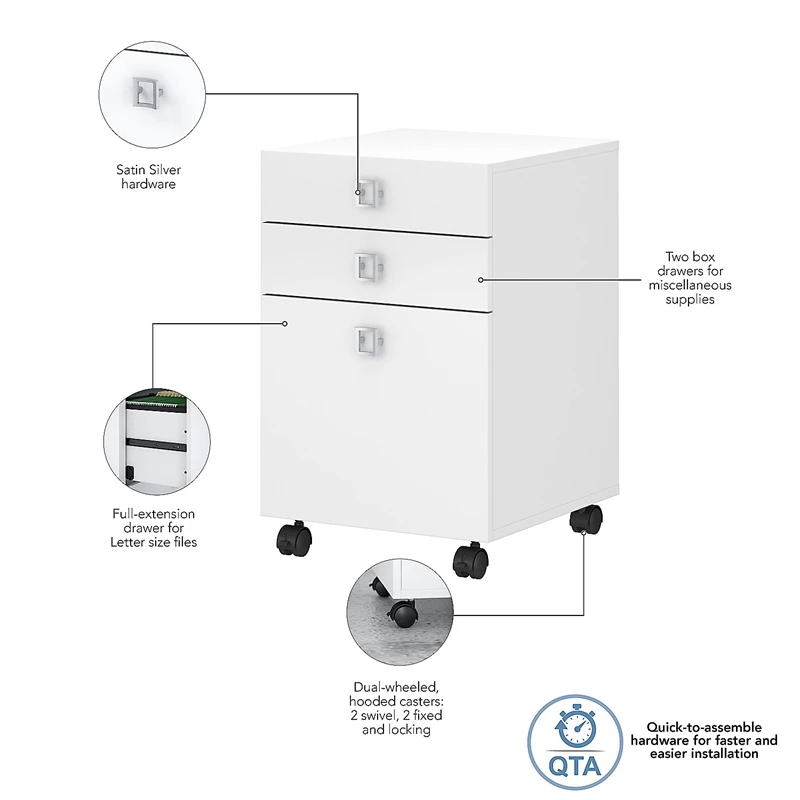 Satin Silver hardware

Two box drawers for miscellaneous supplies

Full-extension drawer for Letter size files

Dual-wheeled, hooded casters: 2 swivel, 2 fixed and locking

QTA

Quick-to-assemble hardware for faster and easier installation