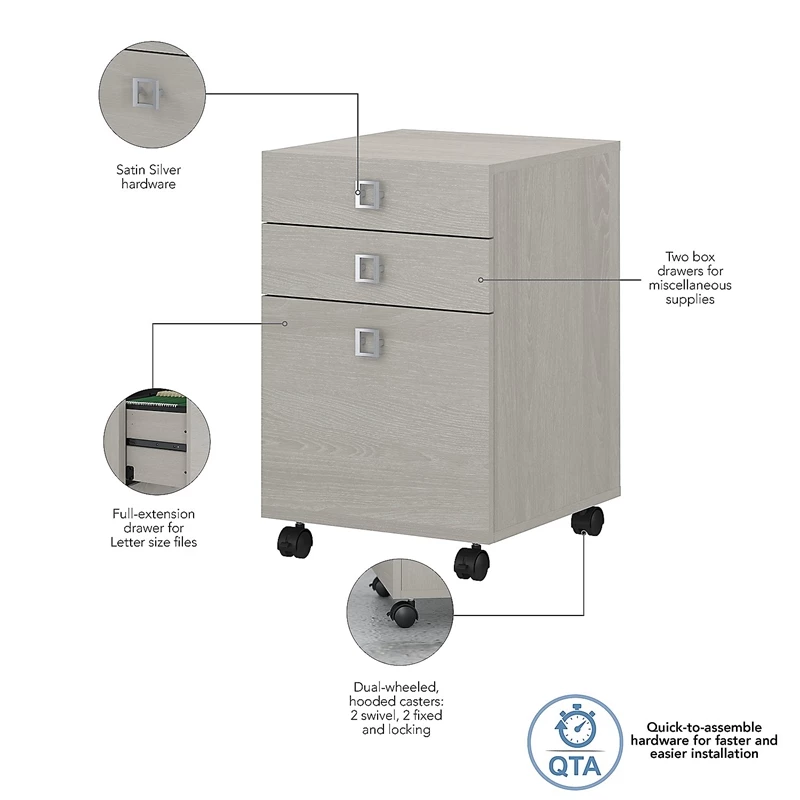 Satin Silver hardware

Two box drawers for miscellaneous supplies

Full-extension drawer for Letter size files

Dual-wheeled, hooded casters: 2 swivel, 2 fixed and locking

QTA

Quick-to-assemble hardware for faster and easier installation