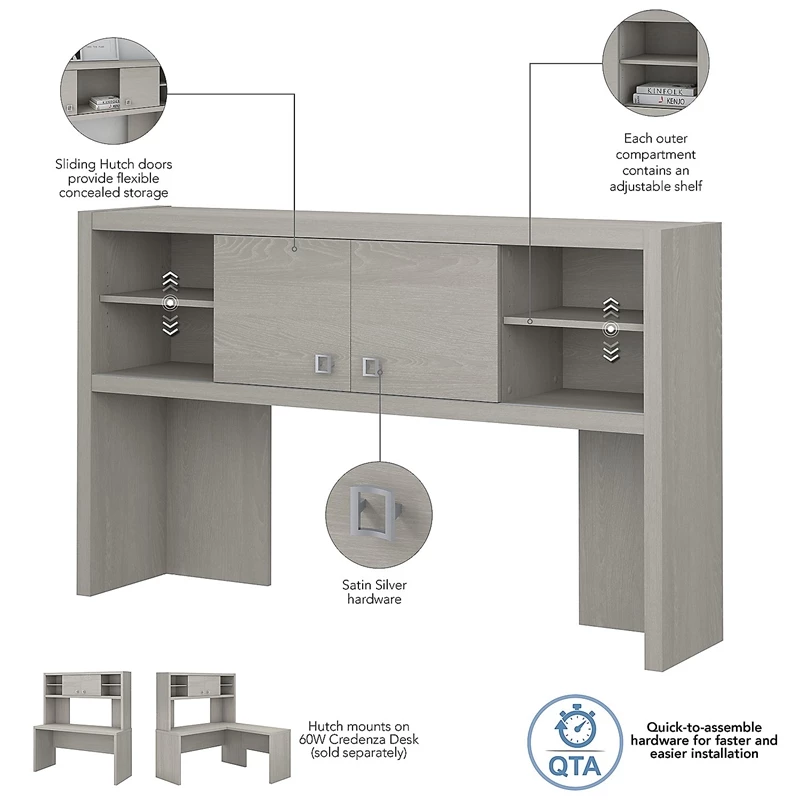 Sliding Hutch doors provide flexible concealed storage

KINFOLK
KENJO

Each outer compartment contains an adjustable shelf

Satin Silver hardware

Hutch mounts on 60W Credenza Desk (sold separately)

QTA

Quick-to-assemble hardware for faster and easier installation