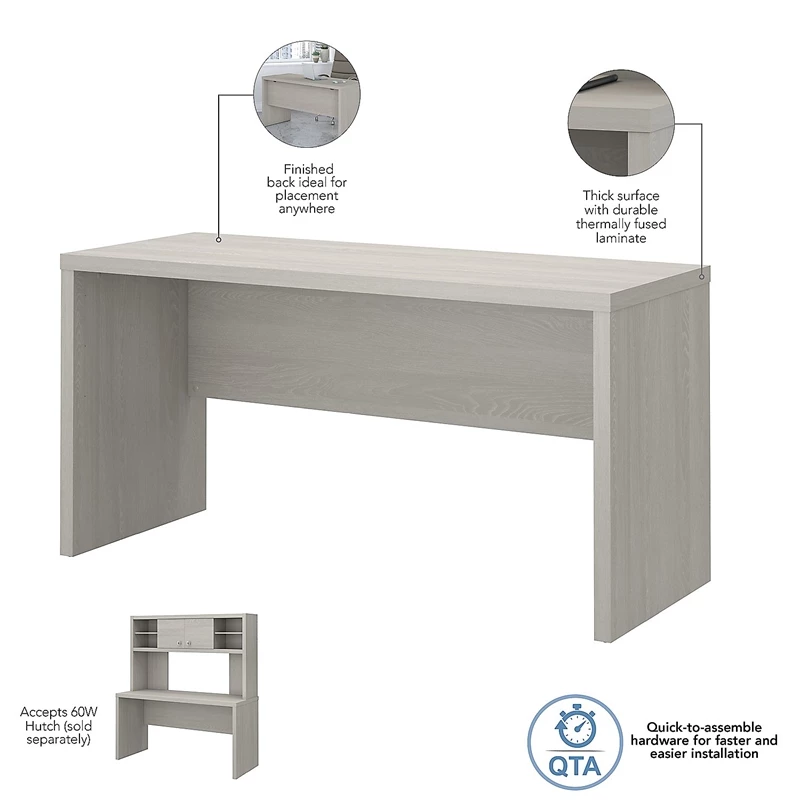 Finished back ideal for placement anywhere

Thick surface with durable thermally fused laminate

Accepts 60W Hutch (sold separately)

QTA

Quick-to-assemble hardware for faster and easier installation