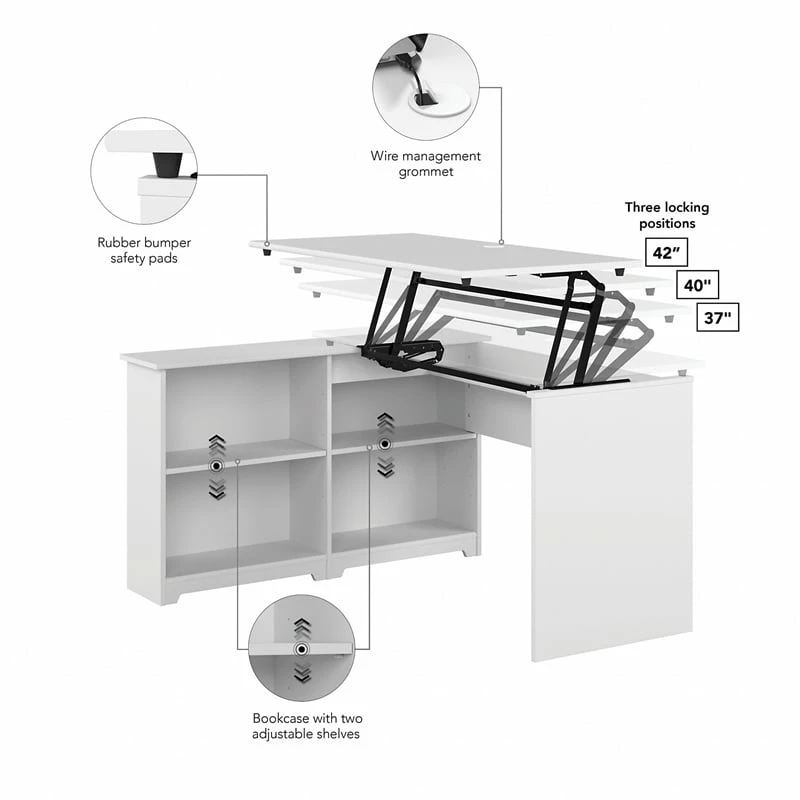 Wire management grommet

Rubber bumper safety pads

Three locking positions

42"

40"

37"

Bookcase with two adjustable shelves