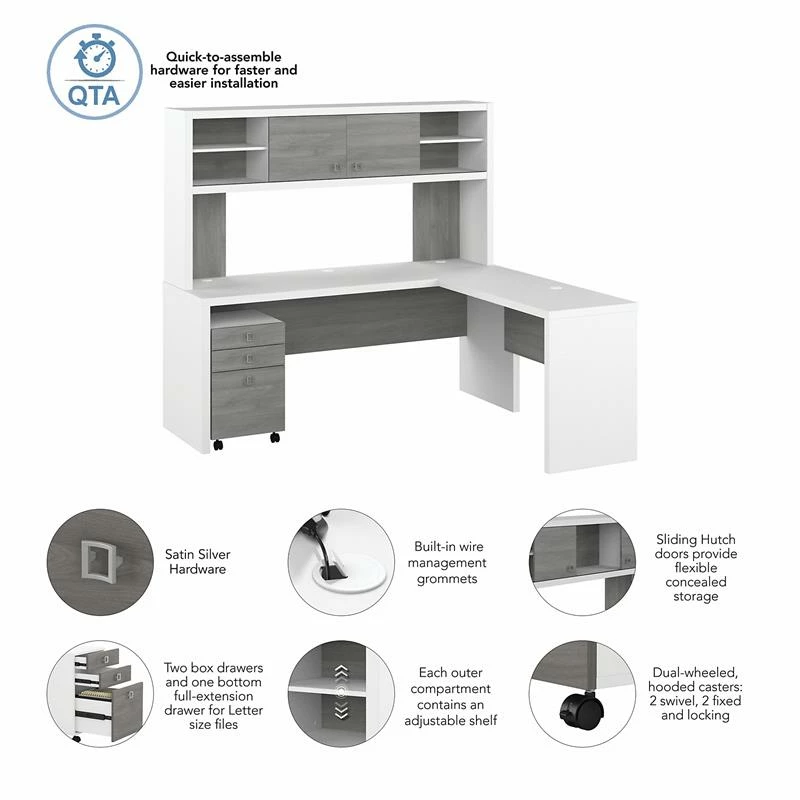 QTA

Quick-to-assemble hardware for faster and easier installation

Satin Silver Hardware

Built-in wire management grommets

Sliding Hutch doors provide flexible concealed storage

Two box drawers and one bottom full-extension drawer for Letter size files

Each outer compartment contains an adjustable shelf

Dual-wheeled, hooded casters: 2 swivel, 2 fixed and locking