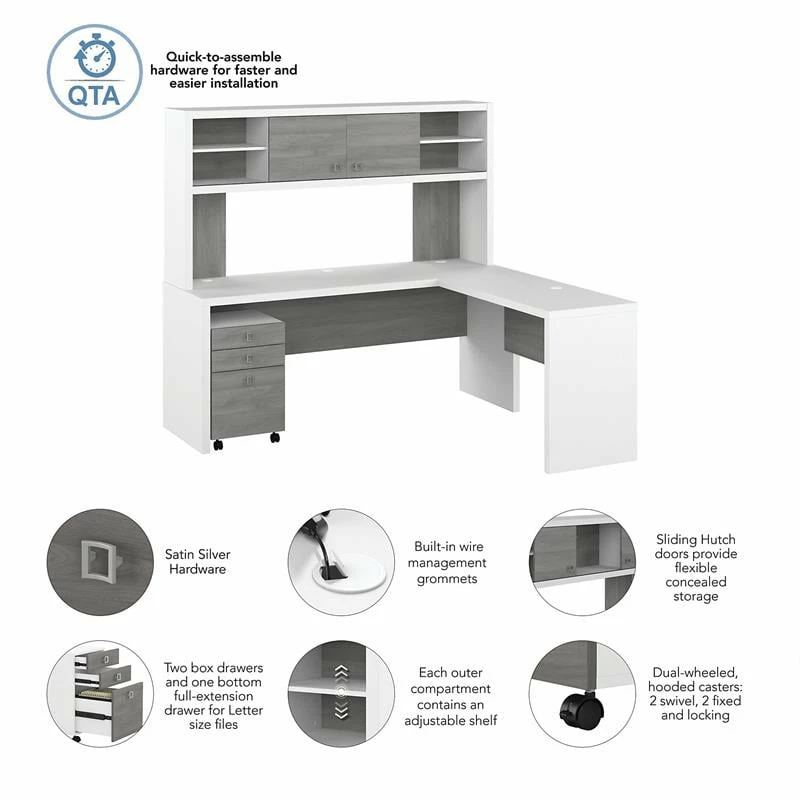 QTA

Quick-to-assemble hardware for faster and easier installation

Satin Silver Hardware

Built-in wire management grommets

Sliding Hutch doors provide flexible concealed storage

Two box drawers and one bottom full-extension drawer for Letter size files

Each outer compartment contains an adjustable shelf

Dual-wheeled, hooded casters: 2 swivel, 2 fixed and locking