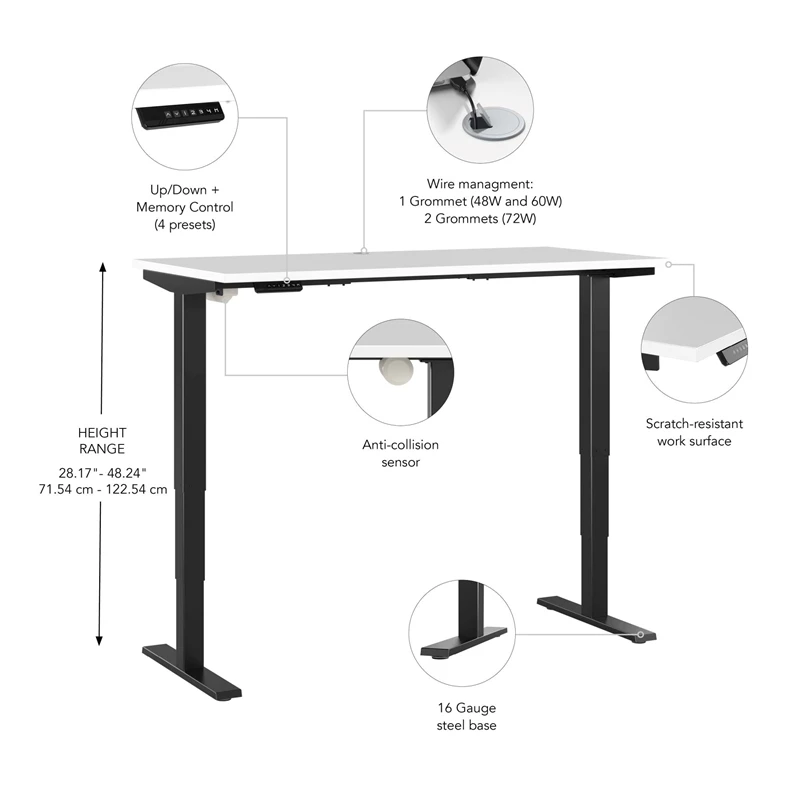 Up/Down +
Memory Control
(4 presets)

Wire managment:
1 Grommet (48W and 60W)
2 Grommets (72W)

HEIGHT
RANGE
28.17"- 48.24"
71.54 cm - 122.54 cm

Anti-collision
sensor

Scratch-resistant
work surface

16 Gauge
steel base