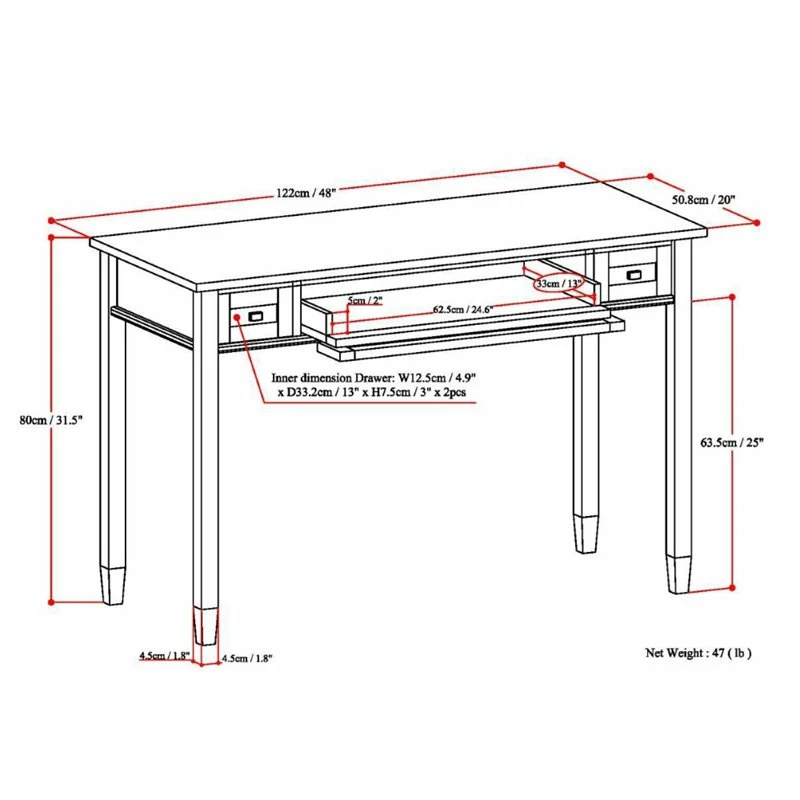 122cm / 48"

50.8cm / 20"

33cm / 13"

5cm / 2"

62.5cm / 24.6"

Inner dimension Drawer: W12.5cm / 4.9" x D33.2cm / 13" x H7.5cm / 3" x 2pcs

80cm / 31.5"

63.5cm / 25"

4.5cm / 1.8"

4.5cm / 1.8"

Net Weight : 47 ( lb )