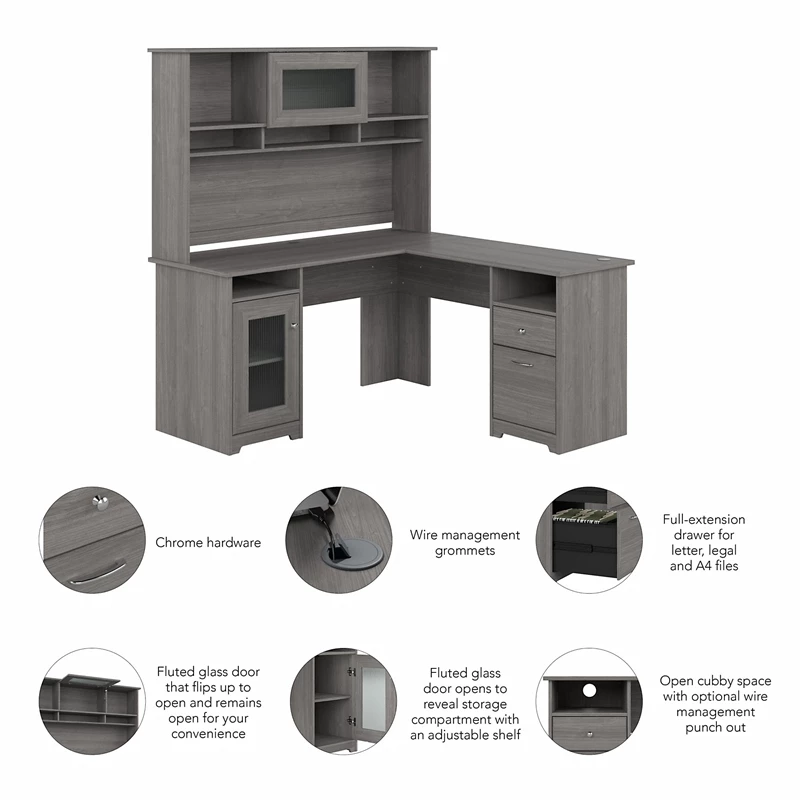 Chrome hardware

Wire management grommets

Full-extension drawer for letter, legal and A4 files

Fluted glass door that flips up to open and remains open for your convenience

Fluted glass door opens to reveal storage compartment with an adjustable shelf

Open cubby space with optional wire management punch out