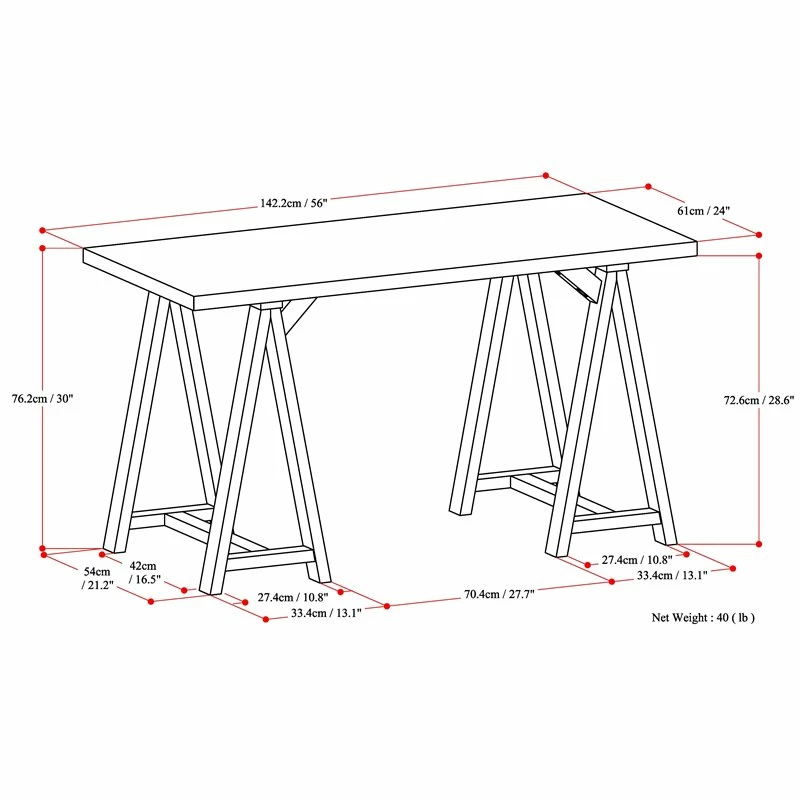 142.2cm / 56"

61cm / 24"

76.2cm / 30"

72.6cm / 28.6"

54cm / 21.2"

42cm / 16.5"

27.4cm / 10.8"

33.4cm / 13.1"

70.4cm / 27.7"

27.4cm / 10.8"

33.4cm / 13.1"

Net Weight : 40 ( lb )