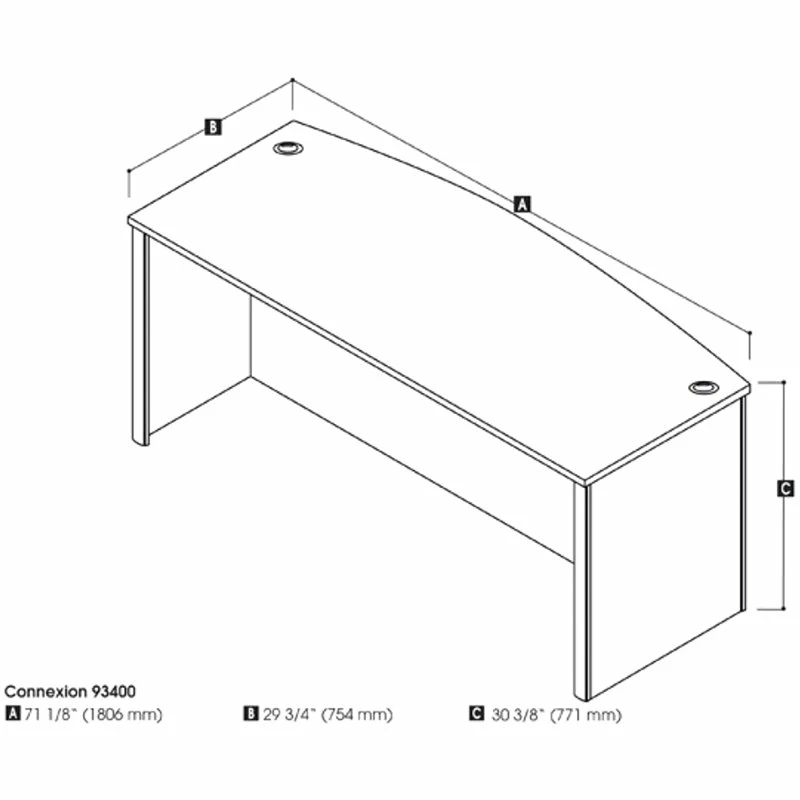 B

A

C

Connexion 93400
A 71 1/8" (1806 mm)
B 29 3/4" (754 mm)
C 30 3/8" (771 mm)