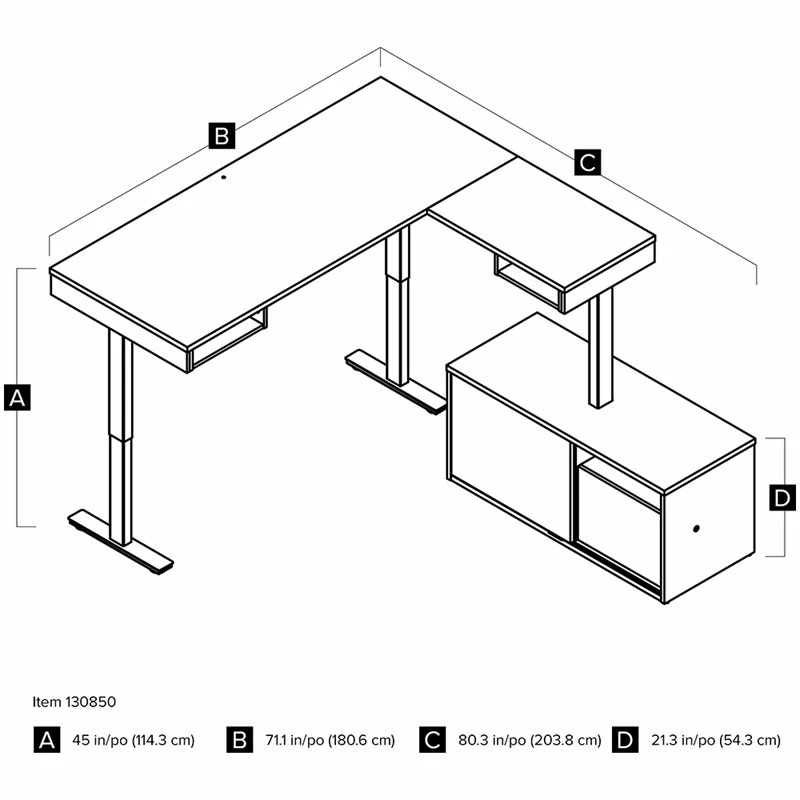 B

C

A

D

Item 130850

A 45 in/po (114.3 cm)  B 71.1 in/po (180.6 cm)  C 80.3 in/po (203.8 cm)  D 21.3 in/po (54.3 cm)