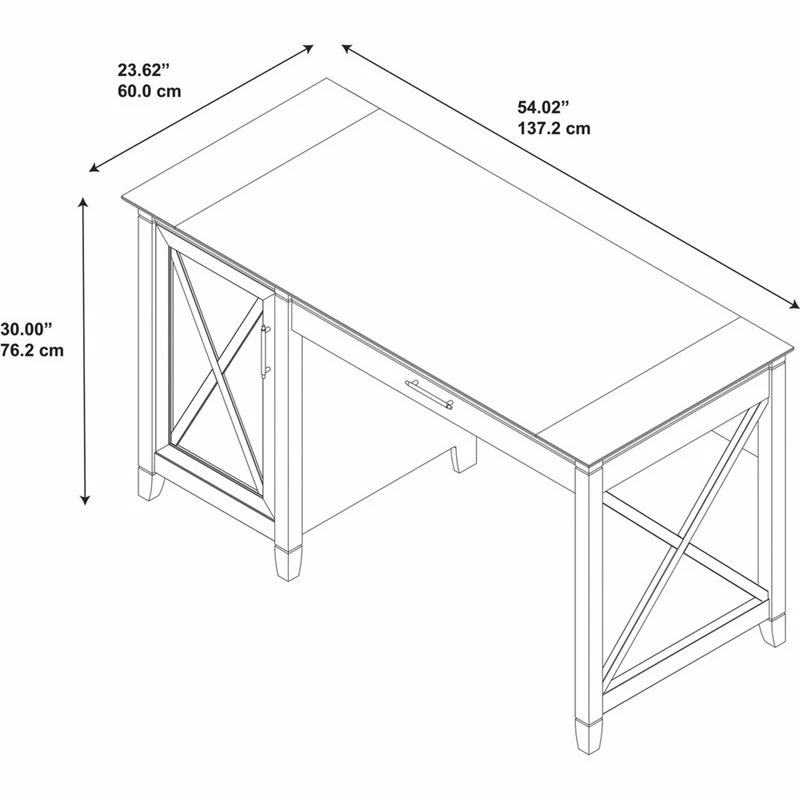 23.62”
60.0 cm

54.02”
137.2 cm

30.00”
76.2 cm