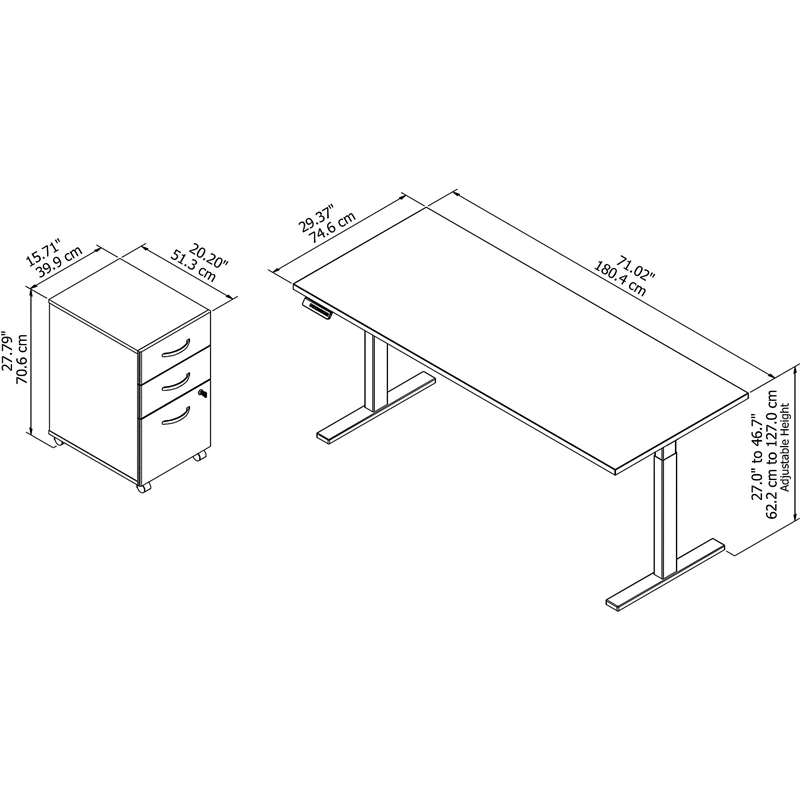 15.71"
39.9 cm

20.20"
51.3 cm

27.79"
70.6 cm

29.37"
74.6 cm

71.02"
180.4 cm

27.0" to 46.7"
62.2 cm to 127.0 cm
Adjustable Height