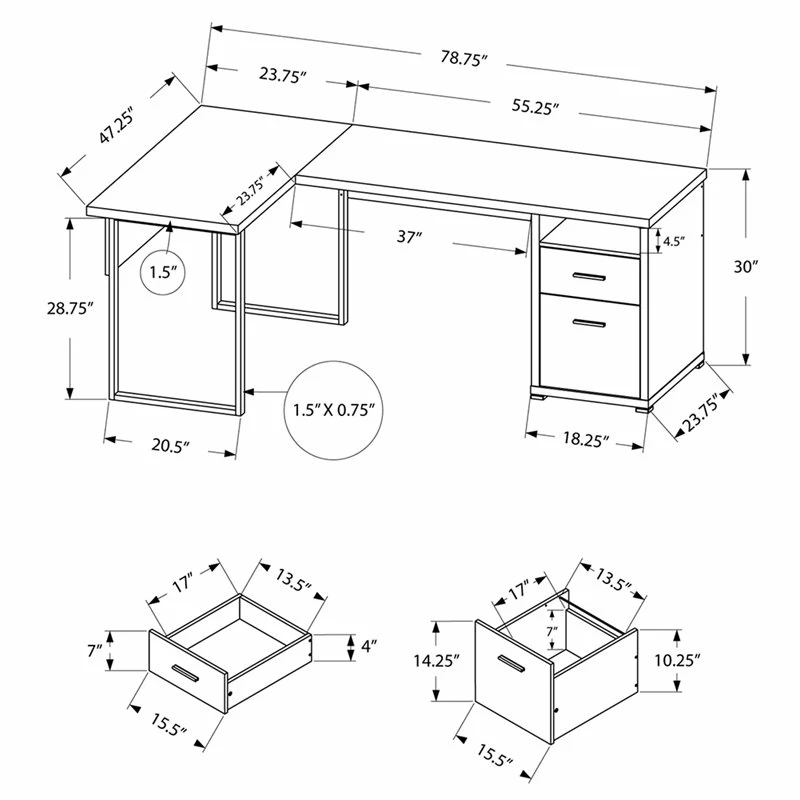 78.75″
23.75″
55.25″
47.25″
23.75″
37″
4.5″
30″
1.5″
28.75″
1.5″ X 0.75″
20.5″
18.25″
23.75″

17″
13.5″
7″
4″
15.5″

17″
13.5″
7″
14.25″
10.25″
15.5″