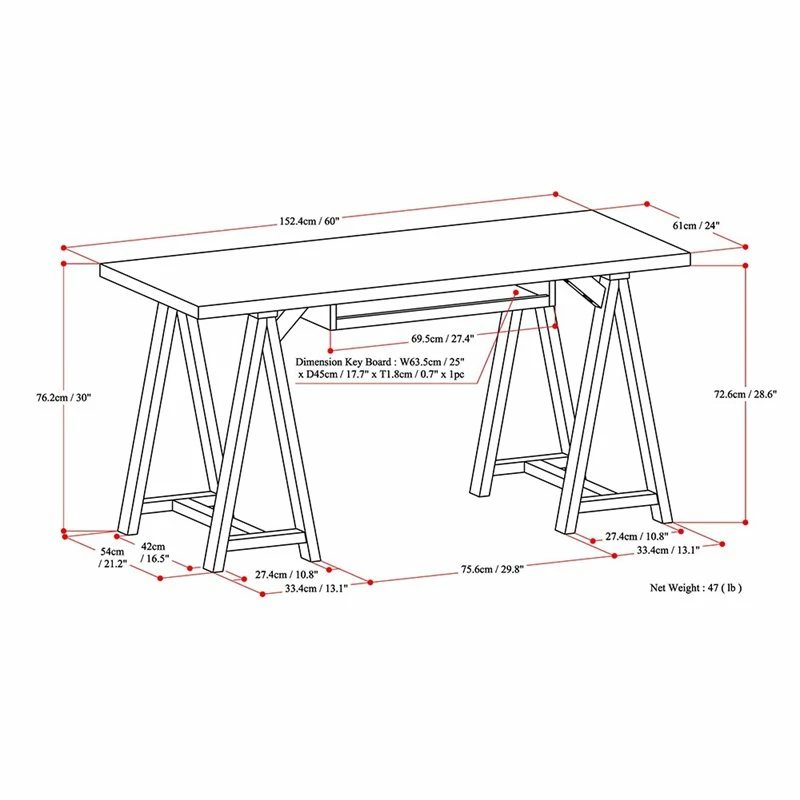 152.4cm / 60"

61cm / 24"

69.5cm / 27.4"

Dimension Key Board : W63.5cm / 25" x D45cm / 17.7" x T1.8cm / 0.7" x 1pc

76.2cm / 30"

72.6cm / 28.6"

54cm / 21.2"

42cm / 16.5"

27.4cm / 10.8"

33.4cm / 13.1"

75.6cm / 29.8"

27.4cm / 10.8"

33.4cm / 13.1"

Net Weight : 47 ( lb )