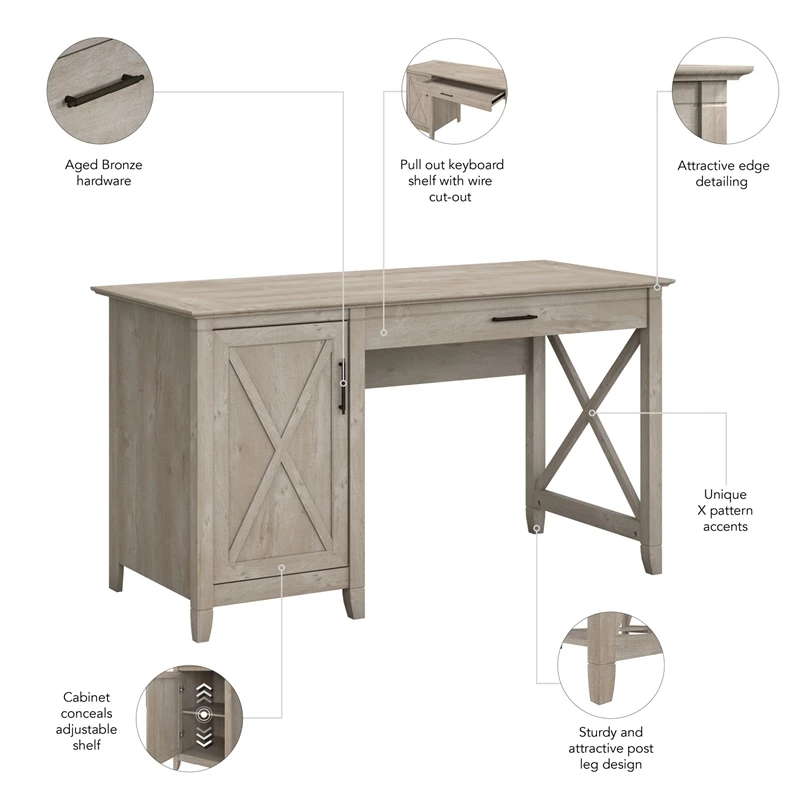 Aged Bronze hardware

Pull out keyboard shelf with wire cut-out

Attractive edge detailing

Unique X pattern accents

Cabinet conceals adjustable shelf

Sturdy and attractive post leg design