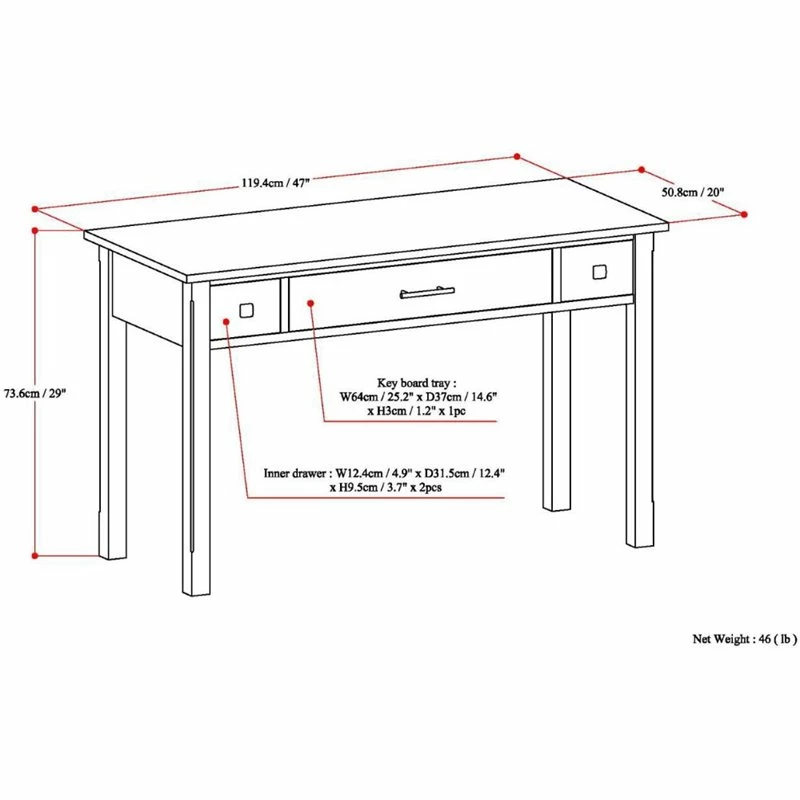 119.4cm / 47"

50.8cm / 20"

73.6cm / 29"

Key board tray :
W64cm / 25.2" x D37cm / 14.6"
x H3cm / 1.2" x 1pc

Inner drawer : W12.4cm / 4.9" x D31.5cm / 12.4"
x H9.5cm / 3.7" x 2pcs

Net Weight : 46 ( lb )